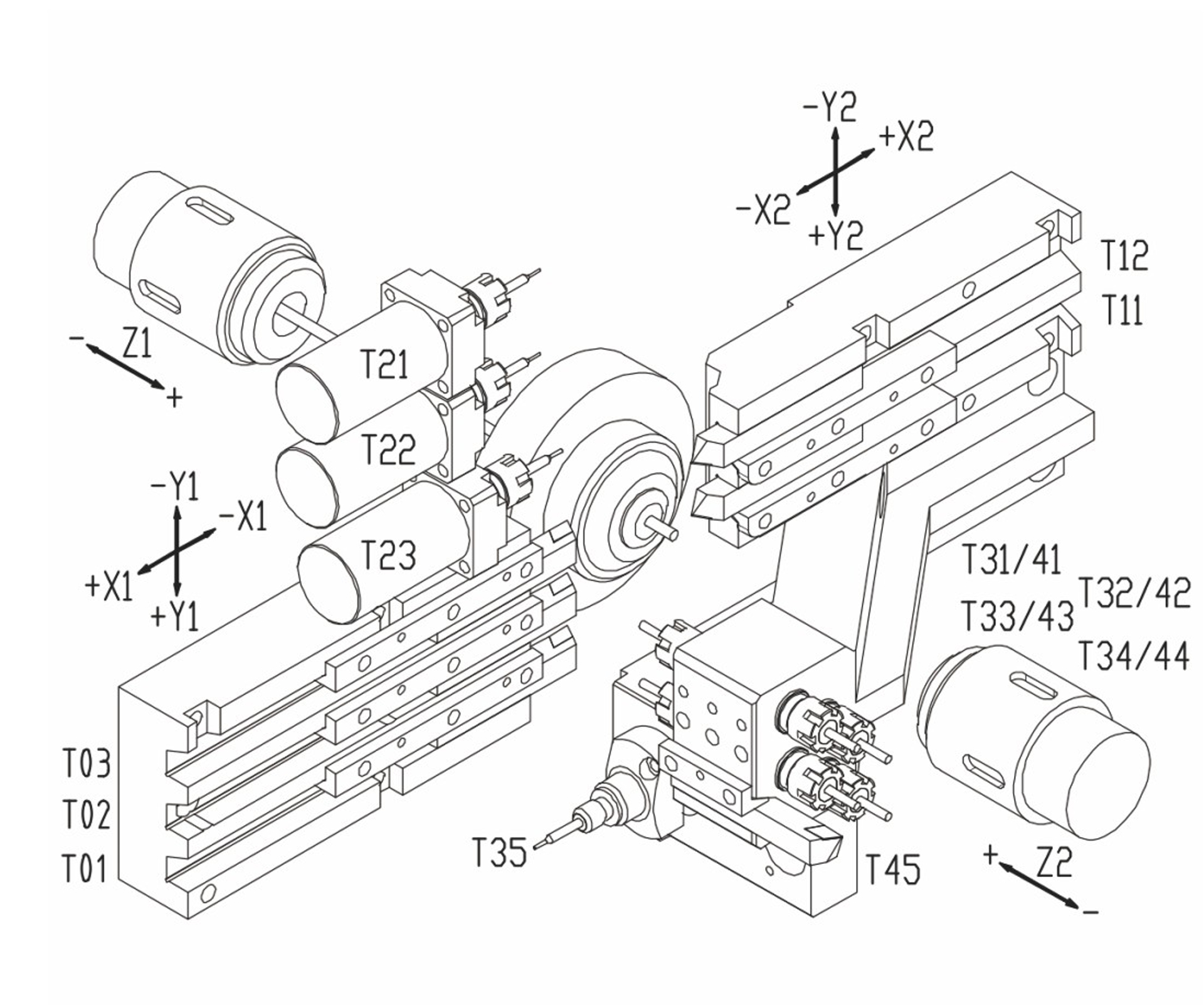 -Y2
+X2
-X2
+Y2
T12
T11
-
Z1
+
T21
T22
-Y1
-X1
+X1
+Y1
T23
T31/41
T32/42
T33/43
T34/44
T03
T02
T01
T35
T45
+
Z2
-