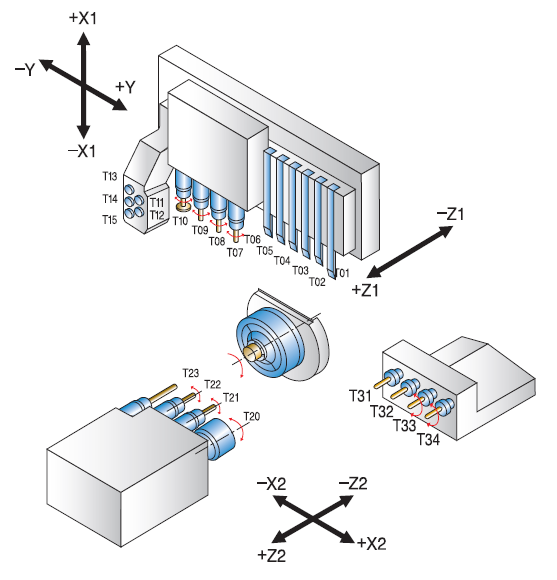 +X1
−Y
+Y
−X1
T13
T14
T15
T11
T12
T10
T09
T08
T07
T06
T05
T04
T03
T02
T01
−Z1
+Z1
T23
T22
T21
T20
T31
T32
T33
T34
−X2
−Z2
+Z2
+X2